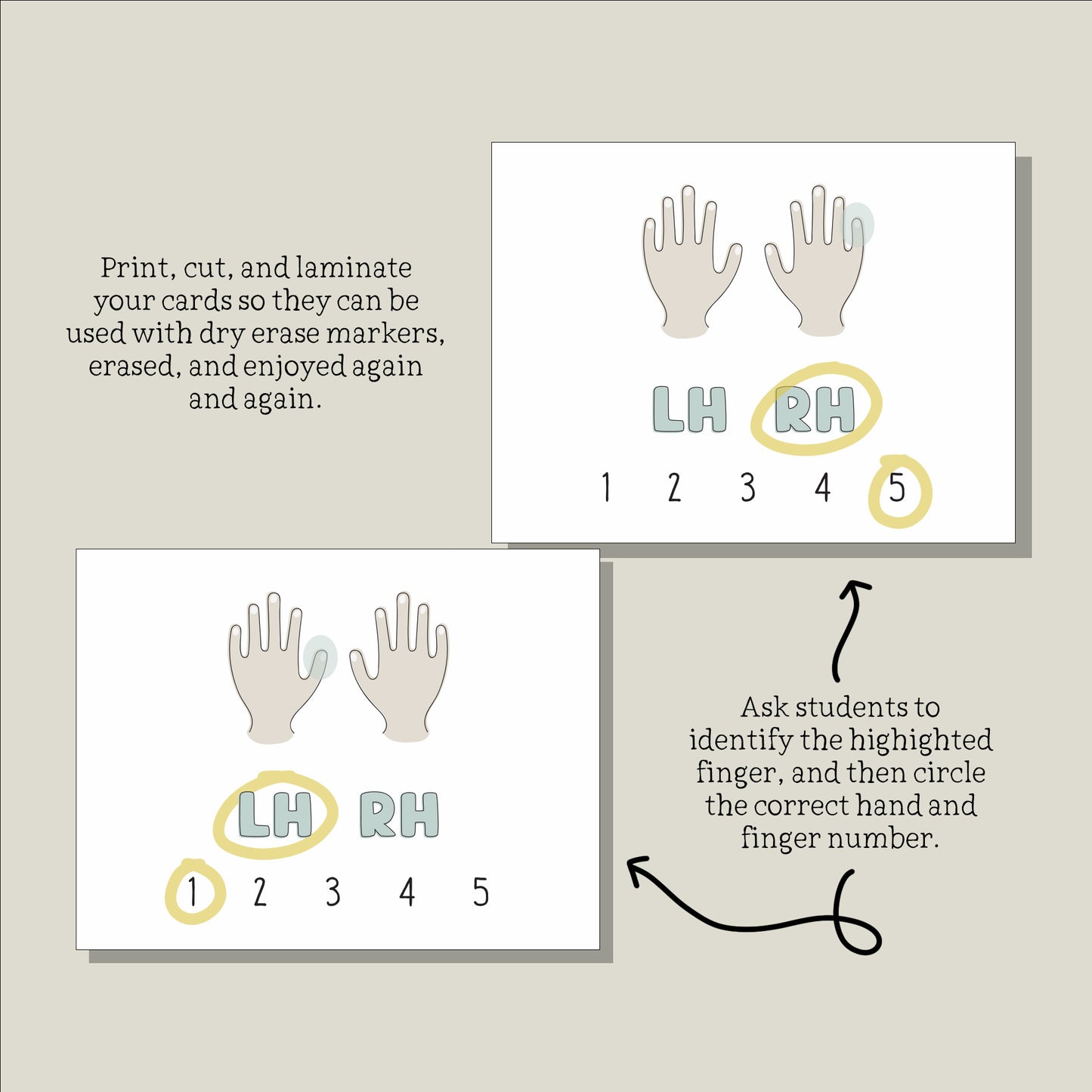 Print, cut, and laminate your cards so they can be used with dry erase markers, erased, and enjoyed again and again.

LH RH

1 2 3 4 5

LH RH

1 2 3 4 5

Ask students to identify the highighted finger, and then circle the correct hand and finger number.